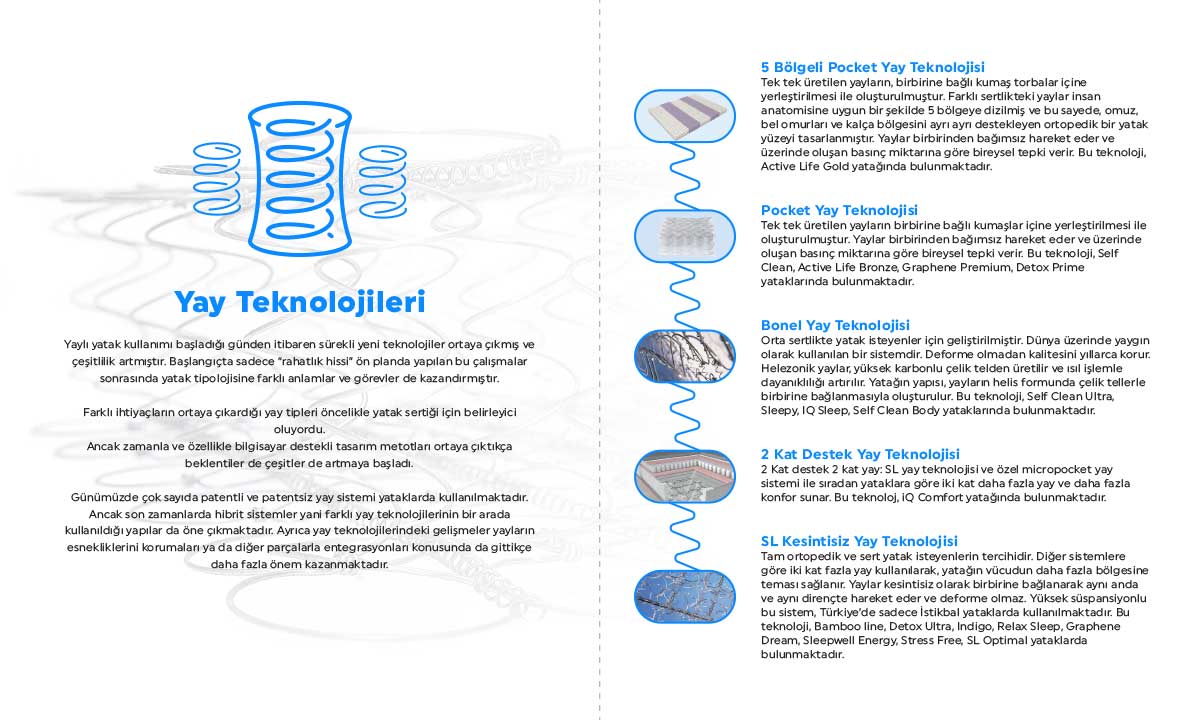 Yay Teknolojileri

Yaylı yatak kullanımı başladığı günden itibaren sürekli yeni teknolojiler ortaya çıkmış ve çeşitlilik artmıştır. Başlangıçta sadece "rahatlık hissi" ön planda yapılan bu çalışmalar sonrasında yatak tipolojisine farklı anlamlar ve görevler de kazandırmıştır.

Farklı ihtiyaçların ortaya çıkardığı yay tipleri öncelikle yatak sertiği için belirleyici oluyordu.
Ancak zamanla ve özellikle bilgisayar destekli tasarım metotları ortaya çıktıkça beklentiler de çeşitler de artmaya başladı.

Günümüzde çok sayıda patentli ve patentsiz yay sistemi yataklarda kullanılmaktadır. Ancak son zamanlarda hibrit sistemler yani farklı yay teknolojilerinin bir arada kullanıldığı yapılar da öne çıkmaktadır. Ayrıca yay teknolojilerindeki gelişmeler yayların esnekliklerini korumaları ya da diğer parçalarla entegrasyonları konusunda da gittikçe daha fazla önem kazanmaktadır.

5 Bölgeli Pocket Yay Teknolojisi
Tek tek üretilen yayların, birbirine bağlı kumaş torbalar içine yerleştirilmesi ile oluşturulmuştur. Farklı sertlikteki yaylar insan anatomisine uygun bir şekilde 5 bölgeye dizilmiş ve bu sayede, omuz, bel omurları ve kalça bölgesini ayrı ayrı destekleyen ortopedik bir yatak yüzeyi tasarlanmıştır. Yaylar birbirinden bağımsız hareket eder ve üzerinde oluşan basınç miktarına göre bireysel tepki verir. Bu teknoloji, Active Life Gold yatağında bulunmaktadır.

Pocket Yay Teknolojisi
Tek tek üretilen yayların birbirine bağlı kumaşlar içine yerleştirilmesi ile oluşturulmuştur. Yaylar birbirinden bağımsız hareket eder ve üzerinde oluşan basınç miktarına göre bireysel tepki verir. Bu teknoloji, Self Clean, Active Life Bronze, Graphene Premium, Detox Prime yataklarında bulunmaktadır.

Bonel Yay Teknolojisi
Orta sertlikte yatak isteyenler için geliştirilmiştir. Dünya üzerinde yaygın olarak kullanılan bir sistemdir. Deforme olmadan kalitesini yıllarca korur. Helezonik yaylar, yüksek karbonlu çelik telden üretilir ve ısıl işlemle dayanıklılığı artırılır. Yatağın yapısı, yayların helis formunda çelik tellerle birbirine bağlanmasıyla oluşturulur. Bu teknoloji, Self Clean Ultra, Sleepy, IQ Sleep, Self Clean Body yataklarında bulunmaktadır.

2 Kat Destek Yay Teknolojisi
2 Kat destek 2 kat yay: SL yay teknolojisi ve özel micropocket yay sistemi ile sıradan yataklara göre iki kat daha fazla yay ve daha fazla konfor sunar. Bu teknoloj, IQ Comfort yatağında bulunmaktadır.

SL Kesintisiz Yay Teknolojisi
Tam ortopedik ve sert yatak isteyenlerin tercihidir. Diğer sistemlere göre iki kat fazla yay kullanılarak, yatağın vücudun daha fazla bölgesine teması sağlanır. Yaylar kesintisiz olarak birbirine bağlanarak aynı anda ve aynı dirençte hareket eder ve deforme olmaz. Yüksek süspansiyonlu bu sistem, Türkiye'de sadece İstikbal yataklarda kullanılmaktadır. Bu teknoloji, Bamboo line, Detox Ultra, Indigo, Relax Sleep, Graphene Dream, Sleepwell Energy, Stress Free, SL Optimal yataklarda bulunmaktadır.